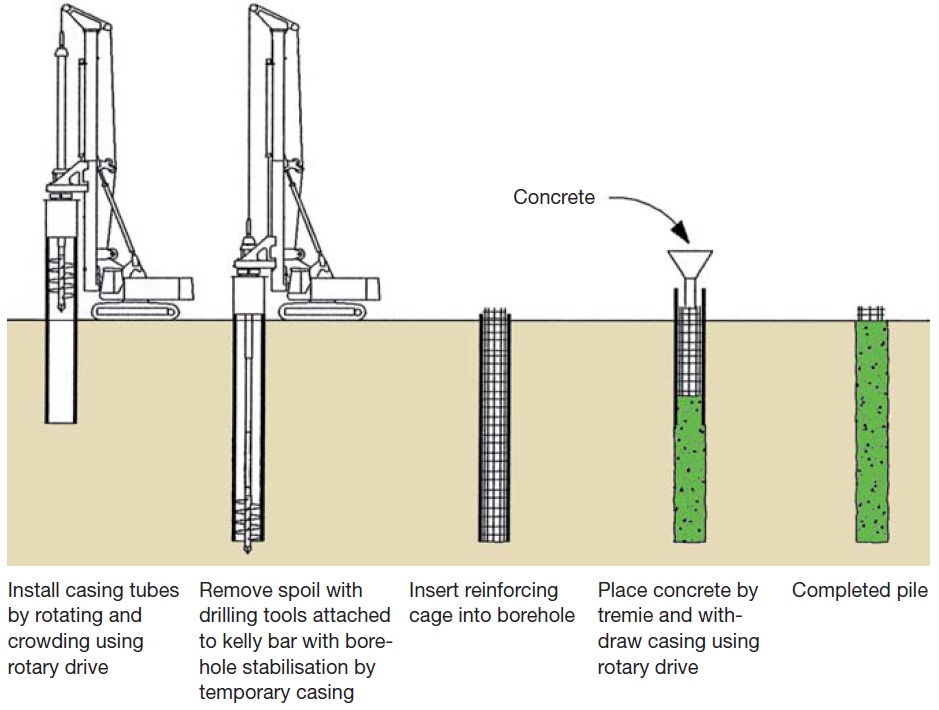 Concrete

Install casing tubes by rotating and crowding using rotary drive

Remove spoil with drilling tools attached to kelly bar with borehole stabilisation by temporary casing

Insert reinforcing cage into borehole

Place concrete by tremie and withdraw casing using rotary drive

Completed pile